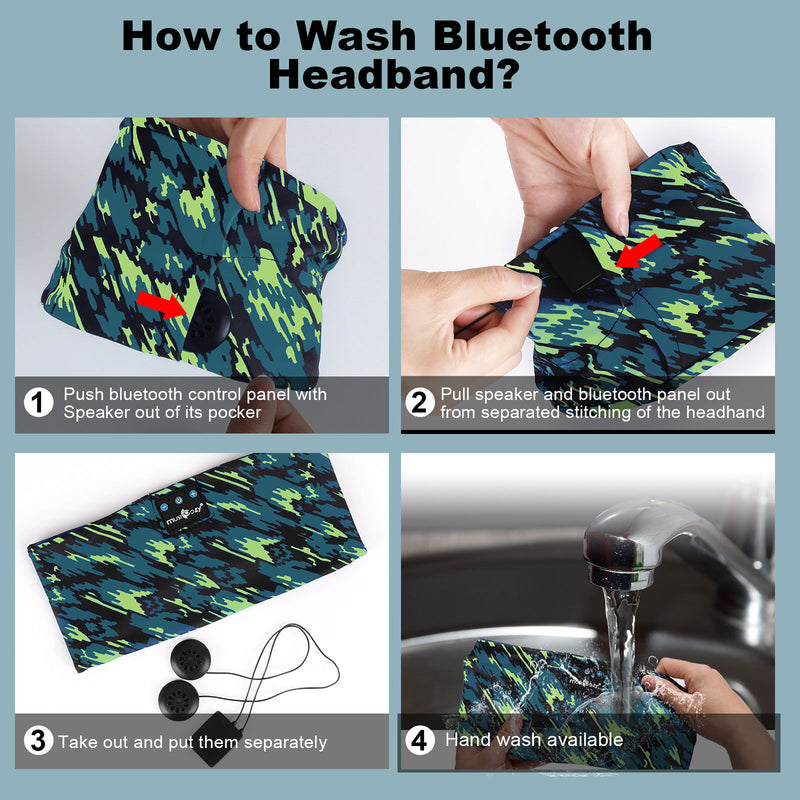 How to Wash Bluetooth Headband?

1 Push bluetooth control panel with Speaker out of its pocker

2 Pull speaker and bluetooth panel out from separated stitching of the headhand

musicozy

3 Take out and put them separately

4 Hand wash available