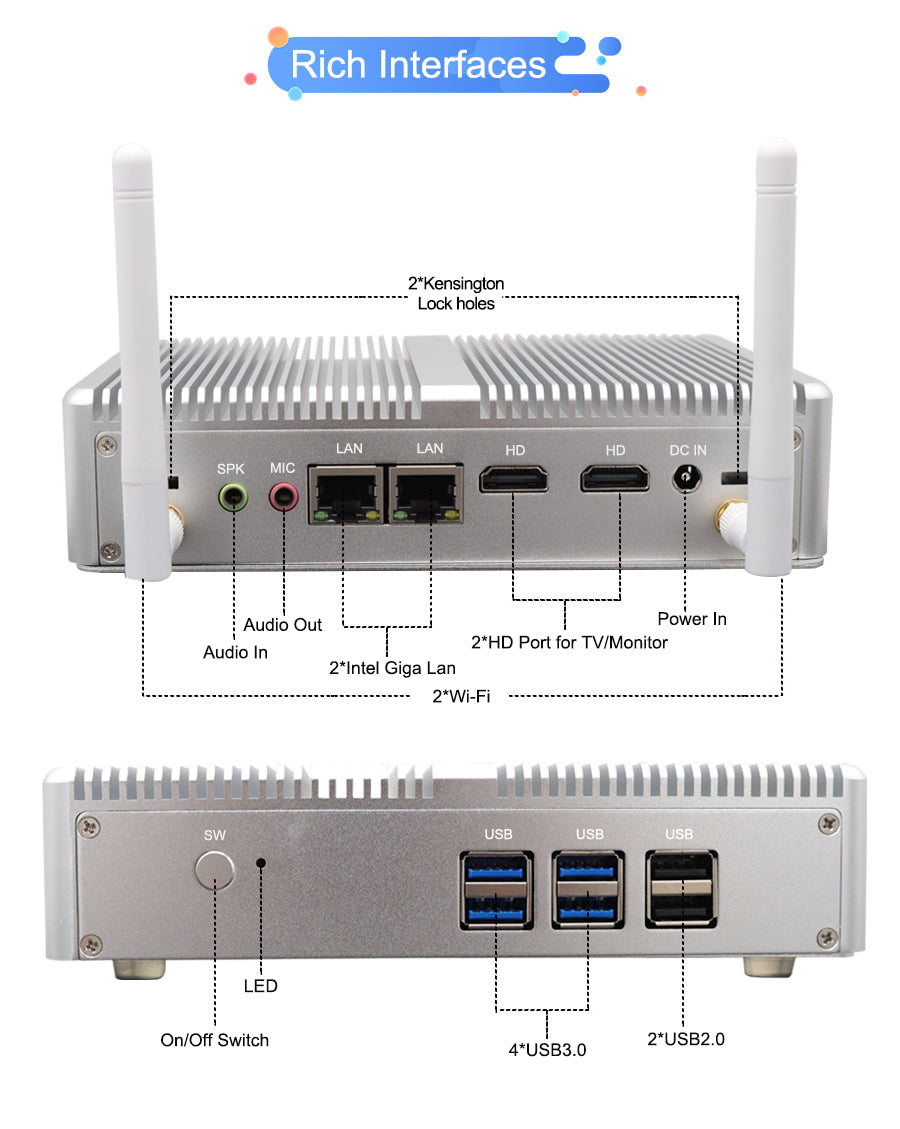 Rich Interfaces

2*Kensington Lock holes

SPK MIC LAN LAN HD HD DC IN

Audio Out
Audio In
2*Intel Giga Lan
2*HD Port for TV/Monitor
Power In
2*Wi-Fi

SW
USB USB USB

LED
On/Off Switch
4*USB3.0
2*USB2.0